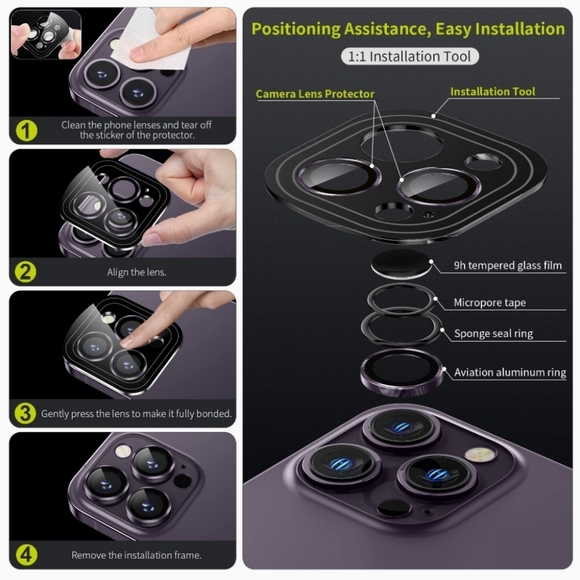 1 Clean the phone lenses and tear off the sticker of the protector.

2 Align the lens.

3 Gently press the lens to make it fully bonded.

4 Remove the installation frame.

Positioning Assistance, Easy Installation

1:1 Installation Tool

Camera Lens Protector

Installation Tool

9h tempered glass film

Micropore tape

Sponge seal ring

Aviation aluminum ring